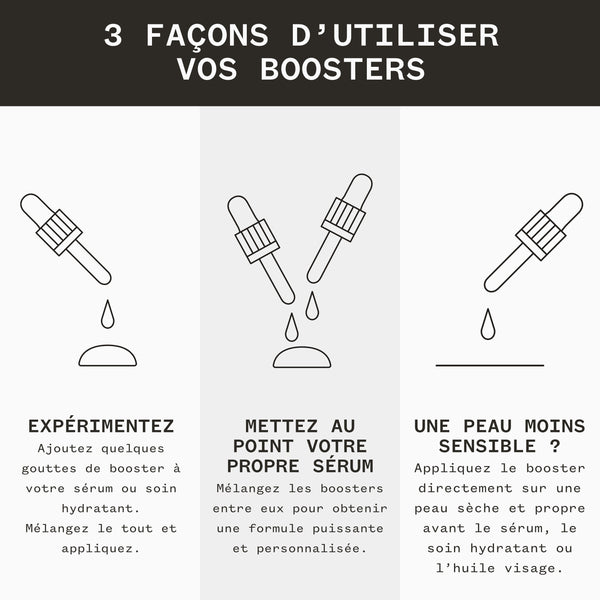 3 FAÇONS D'UTILISER VOS BOOSTERS

EXPÉRIMENTEZ

Ajoutez quelques gouttes de booster à votre sérum ou soin hydratant.
Mélangez le tout et appliquez.

METTEZ AU POINT VOTRE PROPRE SÉRUM

Mélangez les boosters entre eux pour obtenir une formule puissante et personnalisée.

UNE PEAU MOINS SENSIBLE ?

Appliquez le booster directement sur une peau sèche et propre avant le sérum, le soin hydratant ou l'huile visage.